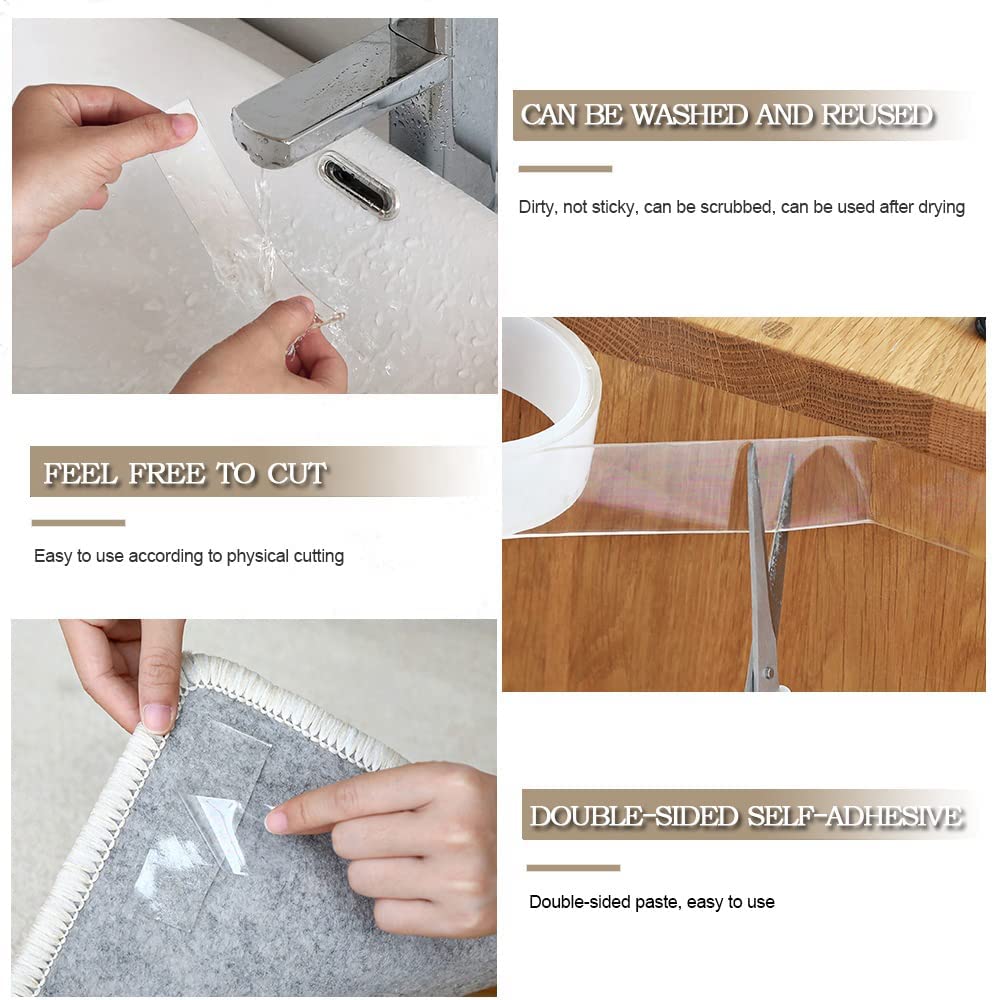 CAN BE WASHED AND REUSED

Dirty, not sticky, can be scrubbed, can be used after drying

FEEL FREE TO CUT

Easy to use according to physical cutting

DOUBLE-SIDED SELF-ADHESIVE

Double-sided paste, easy to use